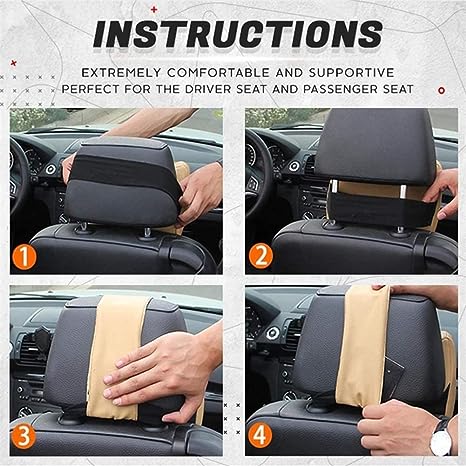 INSTRUCTIONS

EXTREMELY COMFORTABLE AND SUPPORTIVE
PERFECT FOR THE DRIVER SEAT AND PASSENGER SEAT

1

2

3

4