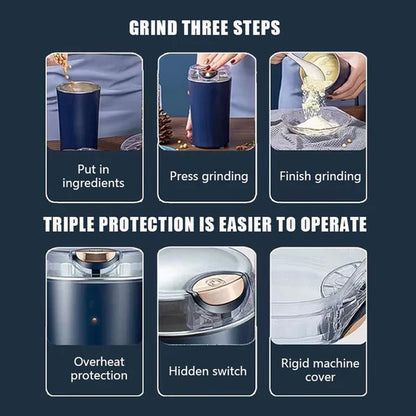 GRIND THREE STEPS

Put in ingredients

Press grinding

Finish grinding

TRIPLE PROTECTION IS EASIER TO OPERATE

Overheat protection

Hidden switch

Rigid machine cover